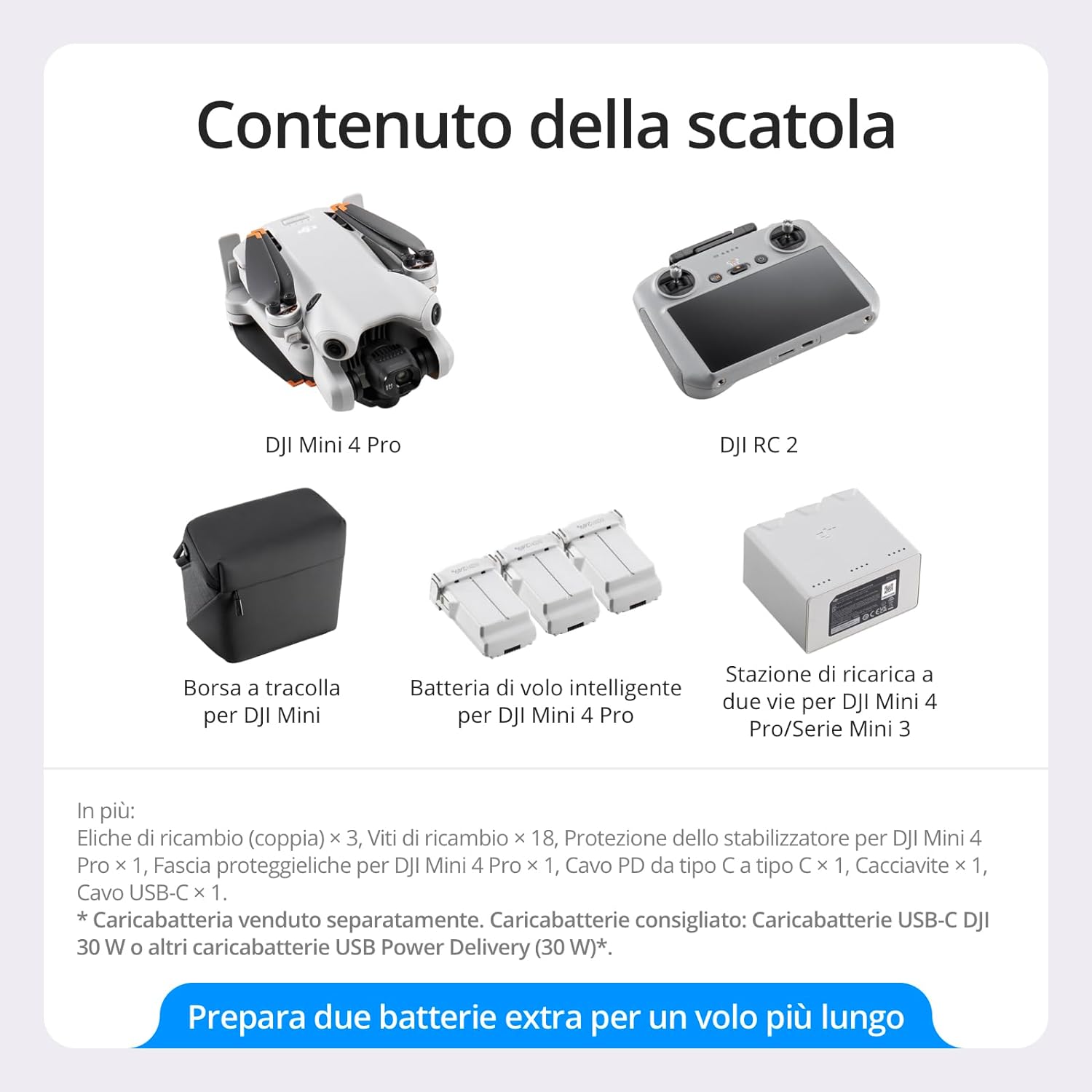 Contenuto della scatola

DJI Mini 4 Pro

DJI RC 2

Borsa a tracolla per DJI Mini

Batteria di volo intelligente per DJI Mini 4 Pro

Stazione di ricarica a due vie per DJI Mini 4 Pro/Serie Mini 3

In più:
Eliche di ricambio (coppia) × 3, Viti di ricambio × 18, Protezione dello stabilizzatore per DJI Mini 4 Pro × 1, Fascia proteggieliche per DJI Mini 4 Pro × 1, Cavo PD da tipo C a tipo C × 1, Cacciavite × 1, Cavo USB-C × 1.
* Caricabatteria venduto separatamente. Caricabatterie consigliato: Caricabatterie USB-C DJI 30 W o altri caricabatterie USB Power Delivery (30 W)*.

Prepara due batterie extra per un volo più lungo